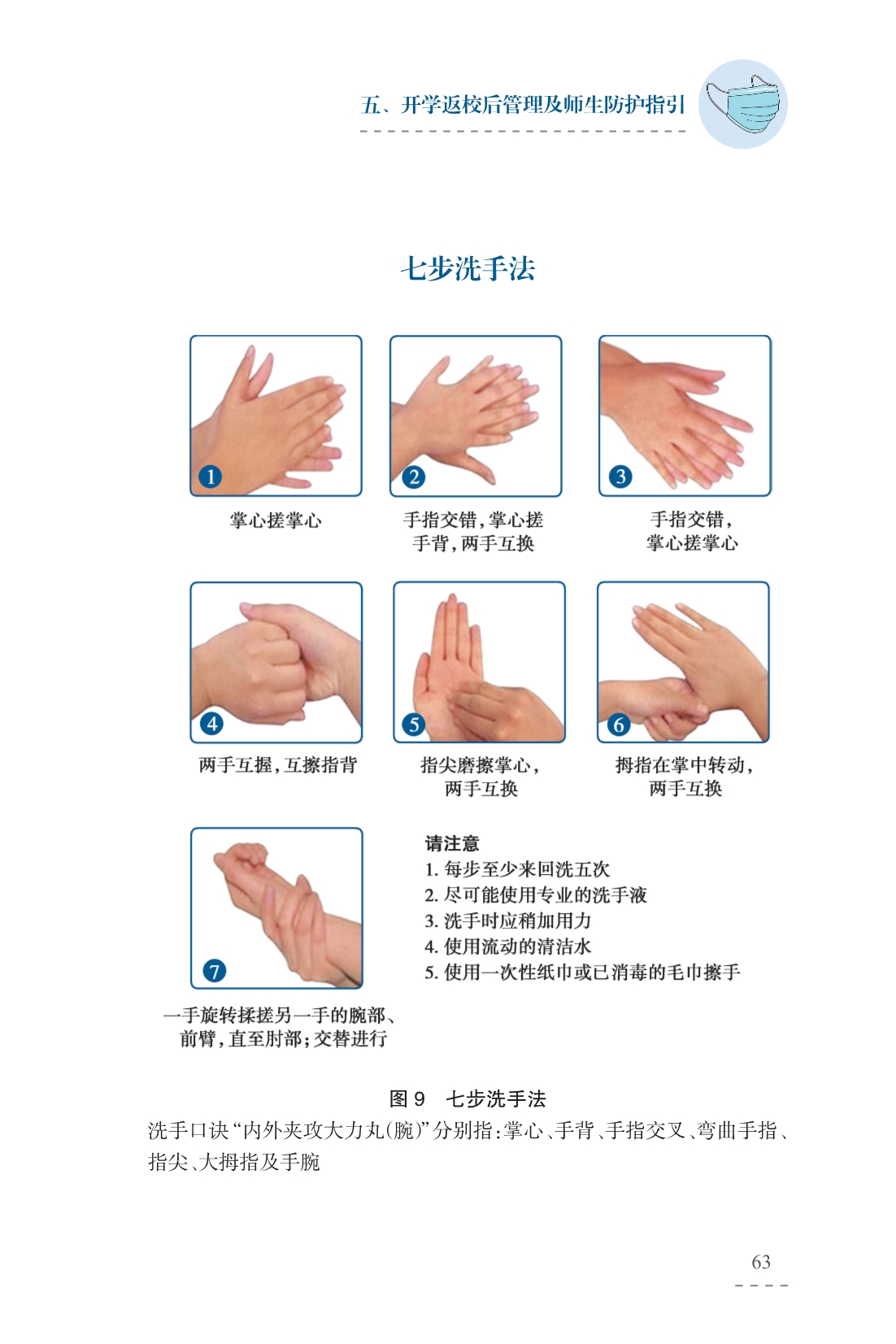 五、开学返校后管理及师生防护指引

七步洗手法

1
掌心搓掌心

2
手指交错，掌心搓手背，两手互换

3
手指交错，掌心搓掌心

4
两手互握，互擦指背

5
指尖磨擦掌心，两手互换

6
拇指在掌中转动，两手互换

7
一手旋转揉搓另一手的腕部、前臂，直至肘部；交替进行

请注意
1. 每步至少来回洗五次
2. 尽可能使用专业的洗手液
3. 洗手时应稍加用力
4. 使用流动的清洁水
5. 使用一次性纸巾或已消毒的毛巾擦手

图 9　七步洗手法
洗手口诀“内外夹攻大力丸(腕)”分别指：掌心、手背、手指交叉、弯曲手指、指尖、大拇指及手腕

63